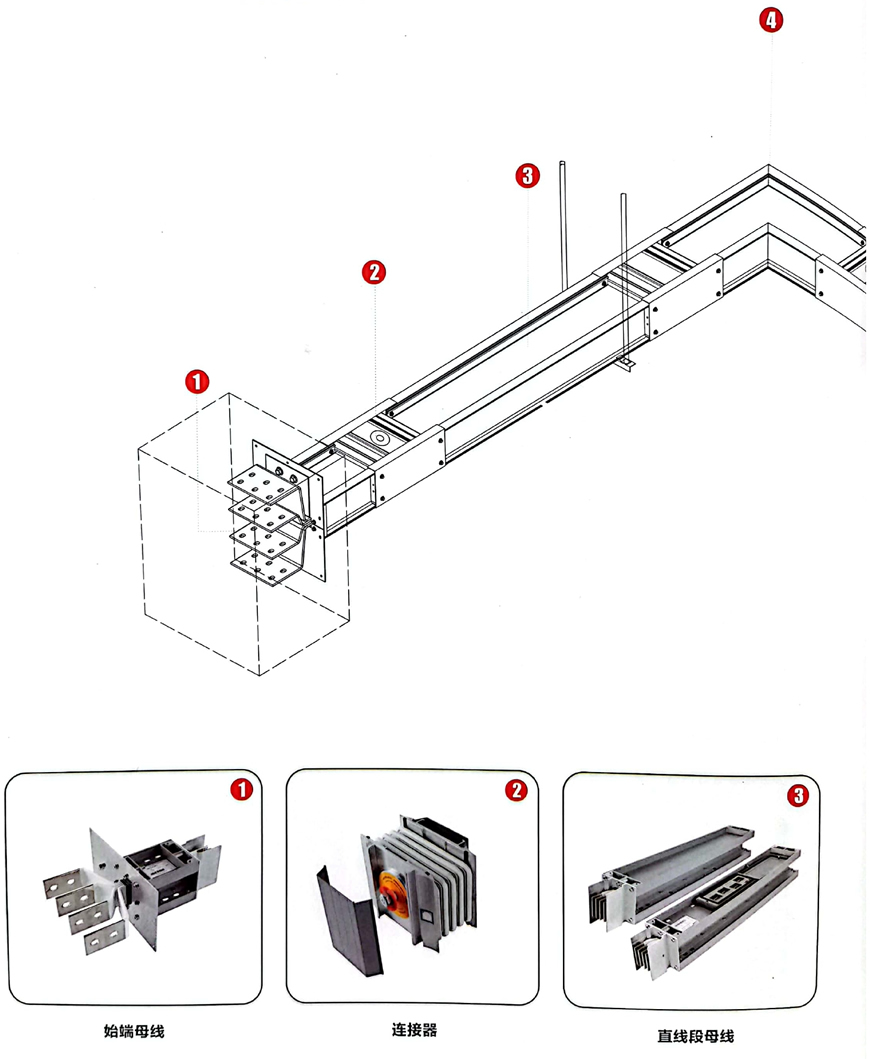 4

3

2

1

1

2

3

始端母线

连接器

直线段母线