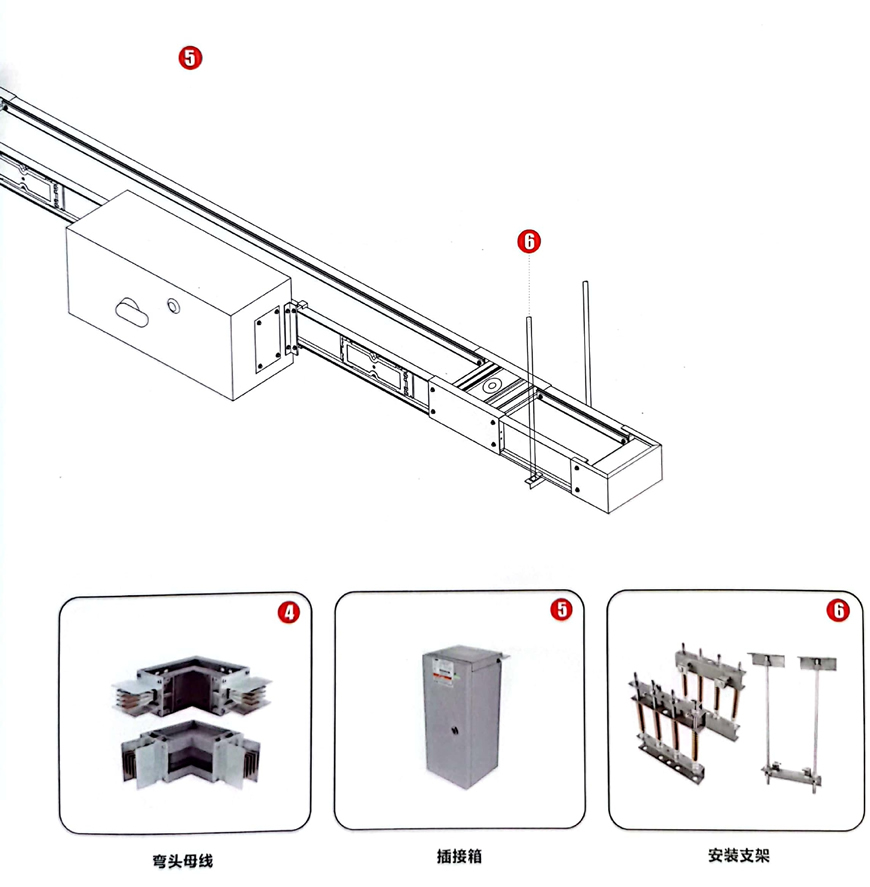 5

6

4

5

6

弯头母线

插接箱

安装支架